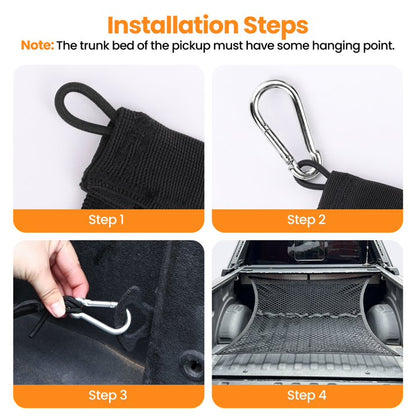 Installation Steps

Note: The trunk bed of the pickup must have some hanging point.

Step 1

Step 2

Step 3

Step 4