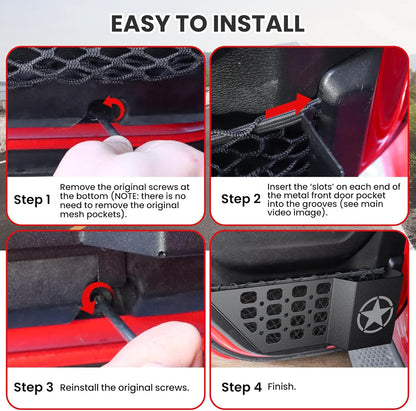 EASY TO INSTALL

Step 1 Remove the original screws at the bottom (NOTE: there is no need to remove the original mesh pockets).

Step 2 Insert the 'slots' on each end of the metal front door pocket into the grooves (see main video image).

Step 3 Reinstall the original screws.

Step 4 Finish.