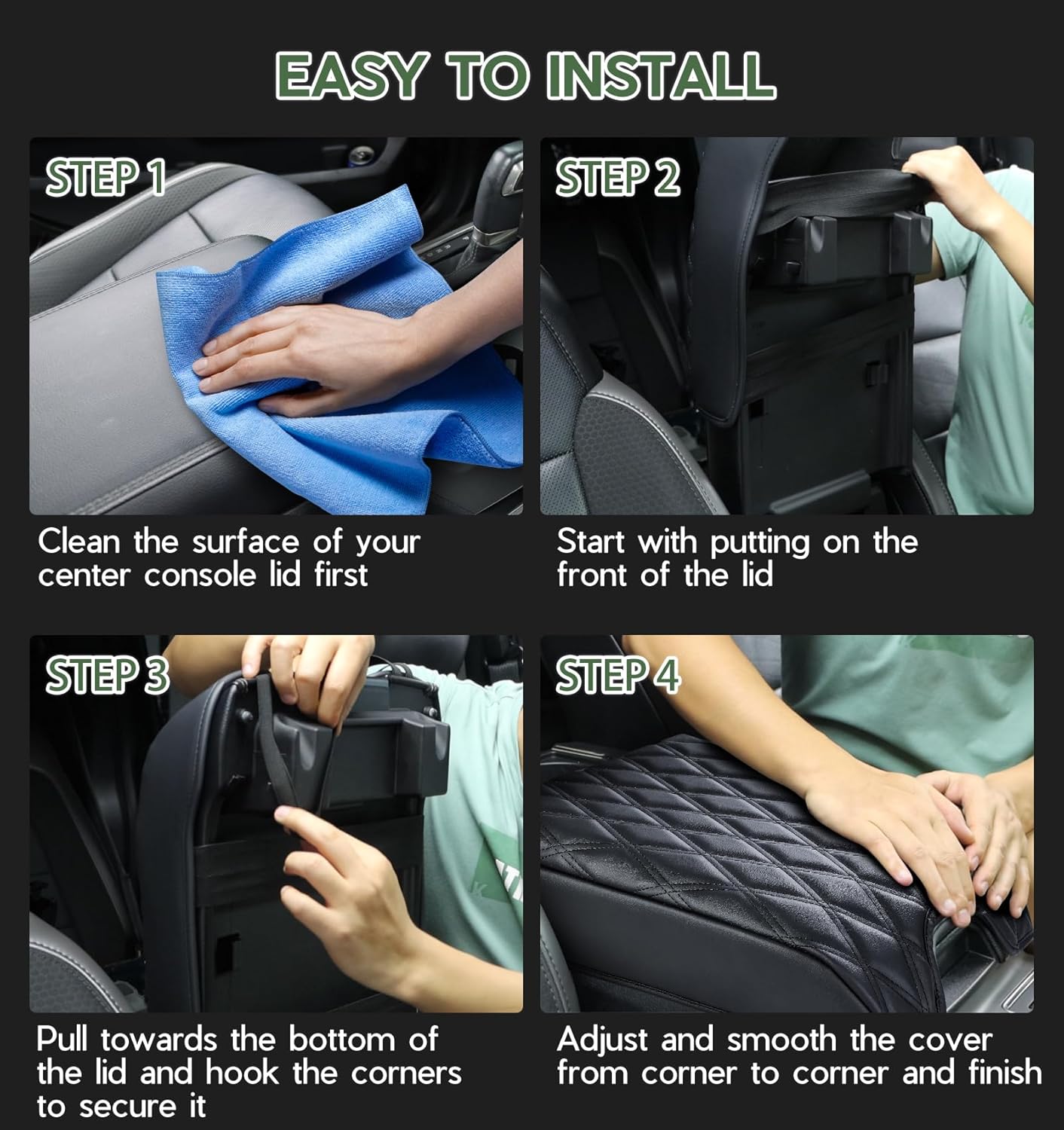 EASY TO INSTALL

STEP 1

Clean the surface of your center console lid first

STEP 2

Start with putting on the front of the lid

STEP 3

Pull towards the bottom of the lid and hook the corners to secure it

STEP 4

Adjust and smooth the cover from corner to corner and finish