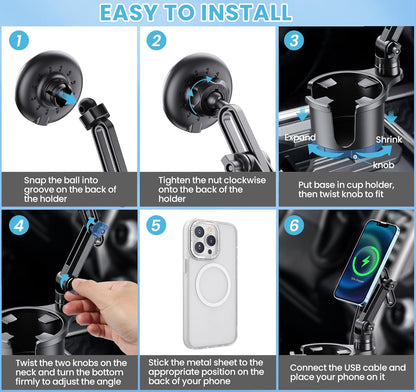 EASY TO INSTALL

1

Snap the ball into groove on the back of the holder

2

Tighten the nut clockwise onto the back of the holder

3

Expand

Shrink

knob

Put base in cup holder, then twist knob to fit

4

Twist the two knobs on the neck and turn the bottom firmly to adjust the angle

5

Stick the metal sheet to the appropriate position on the back of your phone

6

Connect the USB cable and place your phone on it