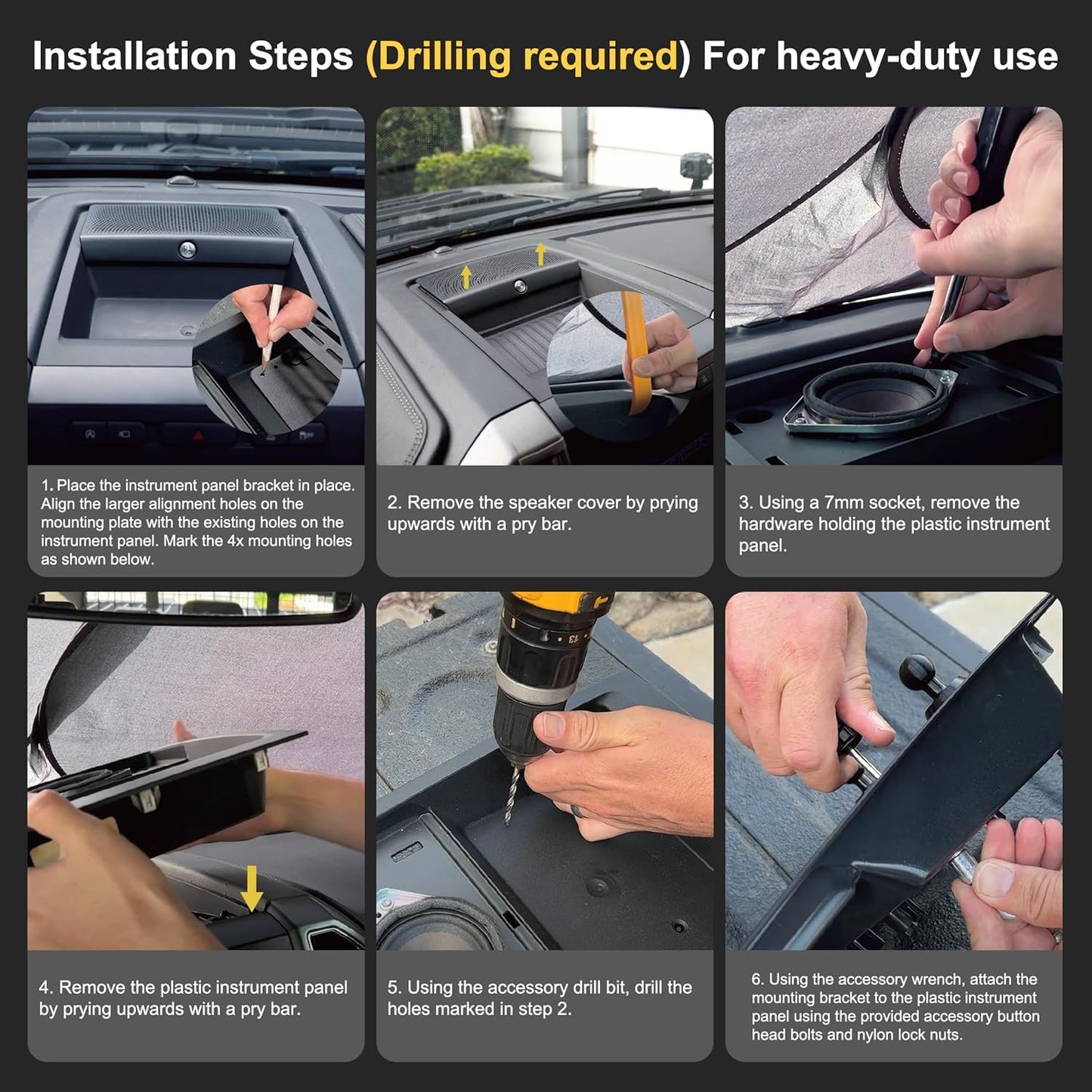 Installation Steps (Drilling required) For heavy-duty use

1. Place the instrument panel bracket in place. Align the larger alignment holes on the mounting plate with the existing holes on the instrument panel. Mark the 4x mounting holes as shown below.

2. Remove the speaker cover by prying upwards with a pry bar.

3. Using a 7mm socket, remove the hardware holding the plastic instrument panel.

4. Remove the plastic instrument panel by prying upwards with a pry bar.

5. Using the accessory drill bit, drill the holes marked in step 2.

6. Using the accessory wrench, attach the mounting bracket to the plastic instrument panel using the provided accessory button head bolts and nylon lock nuts.