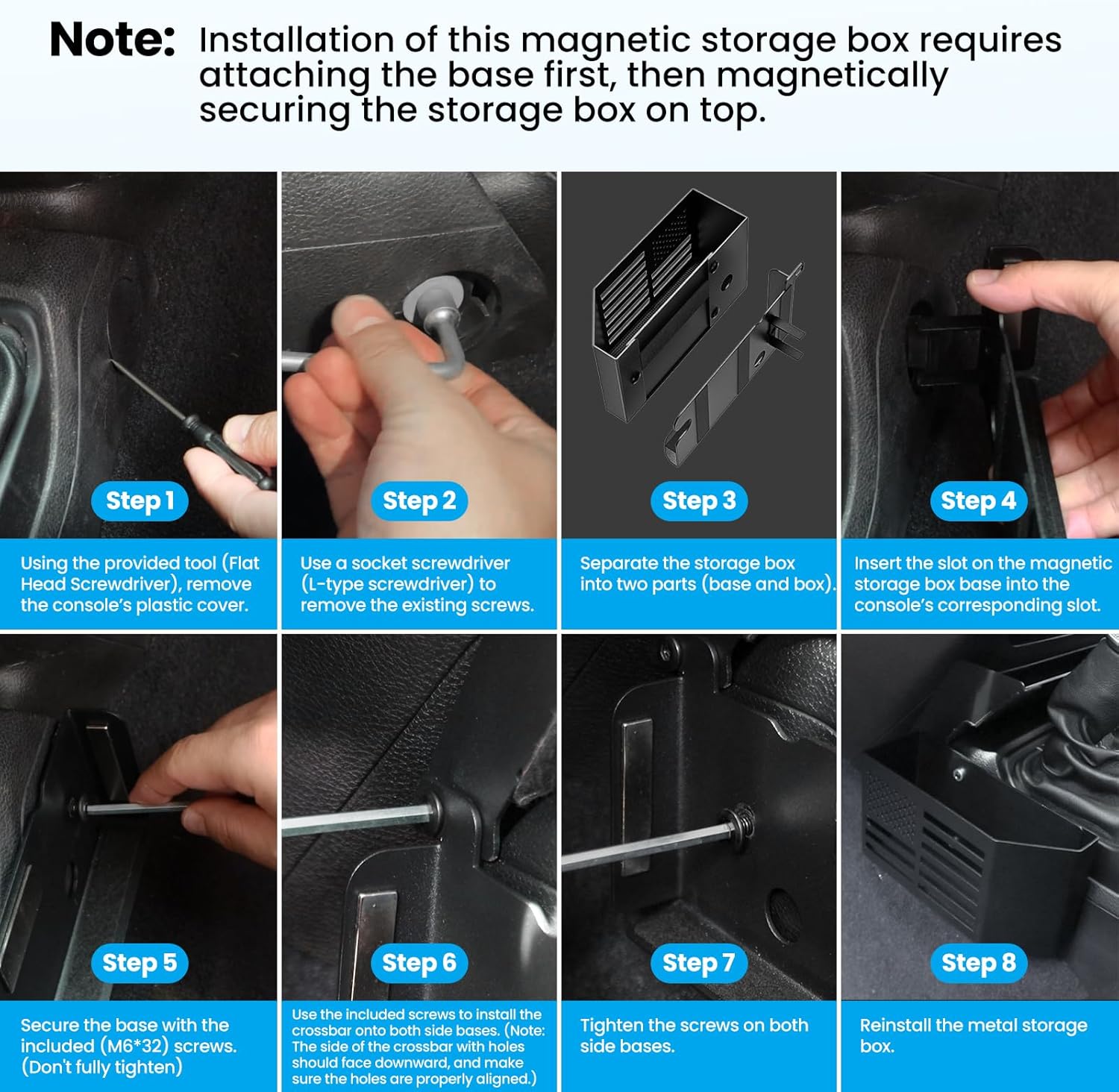 Note: Installation of this magnetic storage box requires attaching the base first, then magnetically securing the storage box on top.

Step 1

Using the provided tool (Flat Head Screwdriver), remove the console's plastic cover.

Step 2

Use a socket screwdriver (L-type screwdriver) to remove the existing screws.

Step 3

Separate the storage box into two parts (base and box).

Step 4

Insert the slot on the magnetic storage box base into the console's corresponding slot.

Step 5

Secure the base with the included (M6*32) screws. (Don't fully tighten)

Step 6

Use the included screws to install the crossbar onto both side bases. (Note: The side of the crossbar with holes should face downward, and make sure the holes are properly aligned.)

Step 7

Tighten the screws on both side bases.

Step 8

Reinstall the metal storage box.