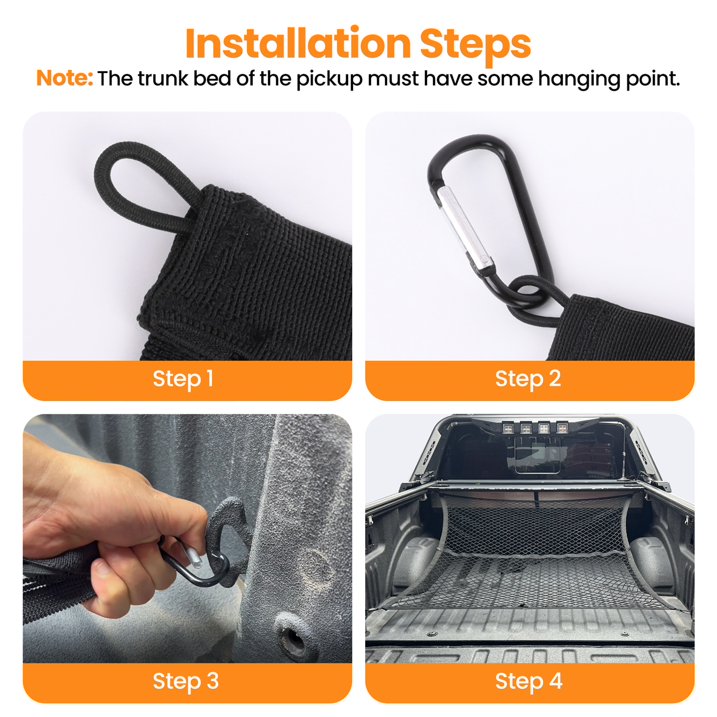 Installation Steps

Note: The trunk bed of the pickup must have some hanging point.

Step 1

Step 2

Step 3

Step 4