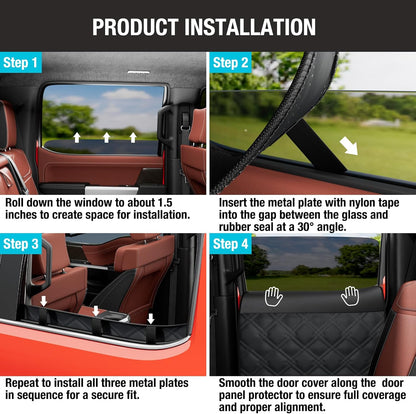 PRODUCT INSTALLATION

Step 1

Roll down the window to about 1.5 inches to create space for installation.

Step 2

Insert the metal plate with nylon tape into the gap between the glass and rubber seal at a 30° angle.

Step 3

Repeat to install all three metal plates in sequence for a secure fit.

Step 4

Smooth the door cover along the door panel protector to ensure full coverage and proper alignment.