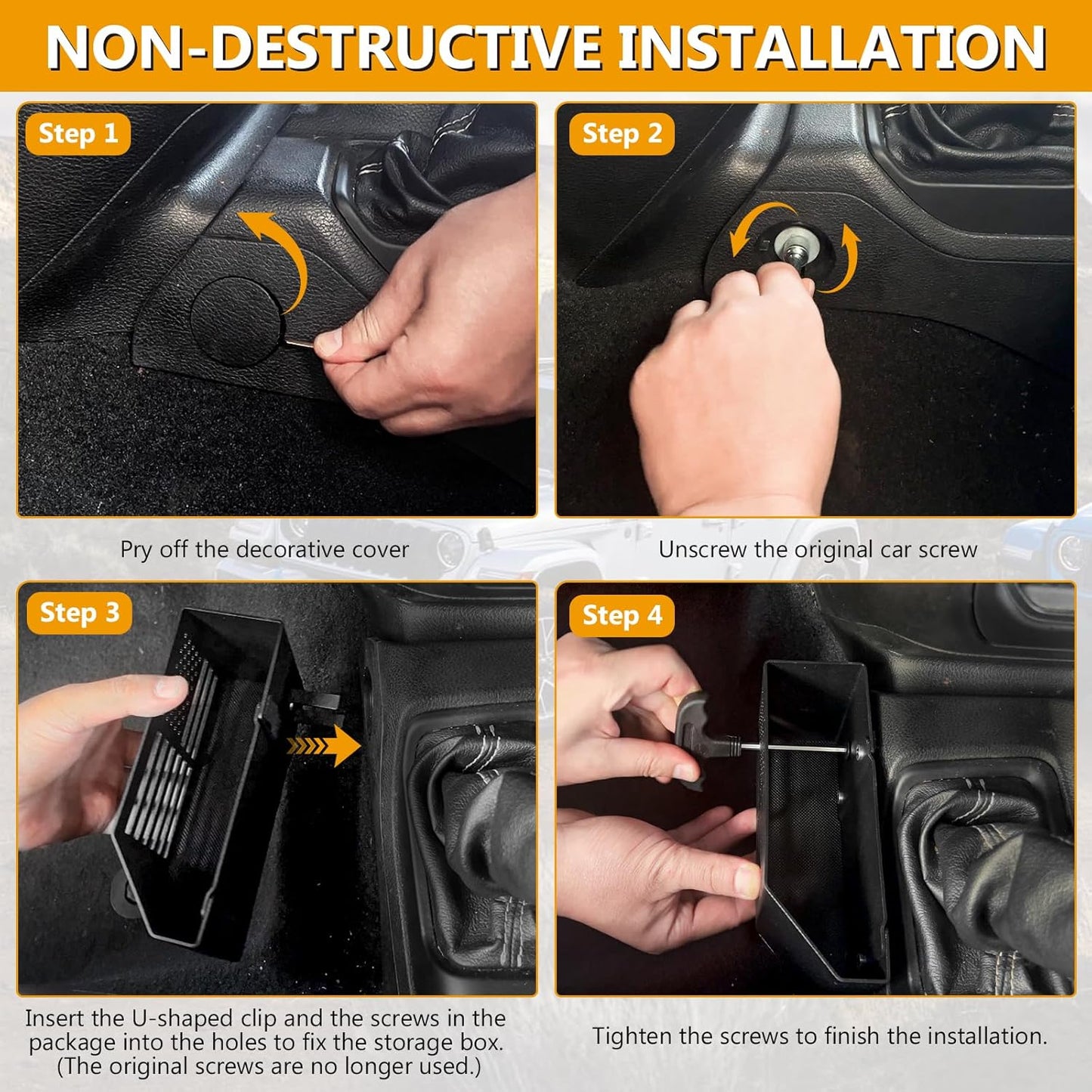 NON-DESTRUCTIVE INSTALLATION

Step 1

Pry off the decorative cover

Step 2

Unscrew the original car screw

Step 3

Insert the U-shaped clip and the screws in the package into the holes to fix the storage box. (The original screws are no longer used.)

Step 4

Tighten the screws to finish the installation.