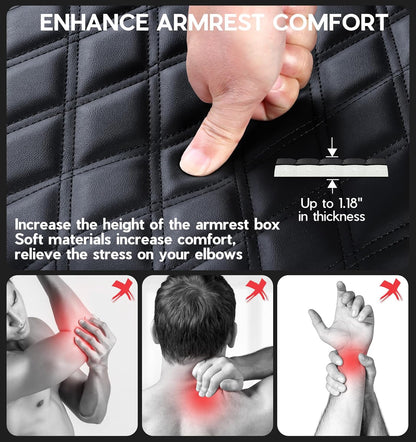 ENHANCE ARMREST COMFORT

Up to 1.18" in thickness

Increase the height of the armrest box
Soft materials increase comfort, relieve the stress on your elbows