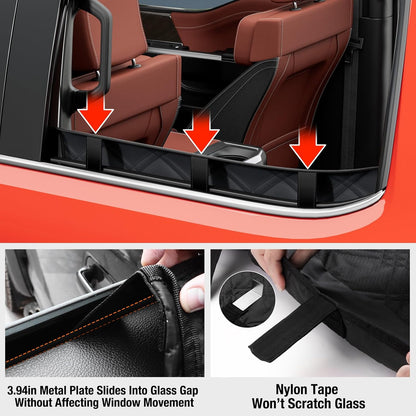 3.94in Metal Plate Slides Into Glass Gap Without Affecting Window Movement

Nylon Tape Won't Scratch Glass