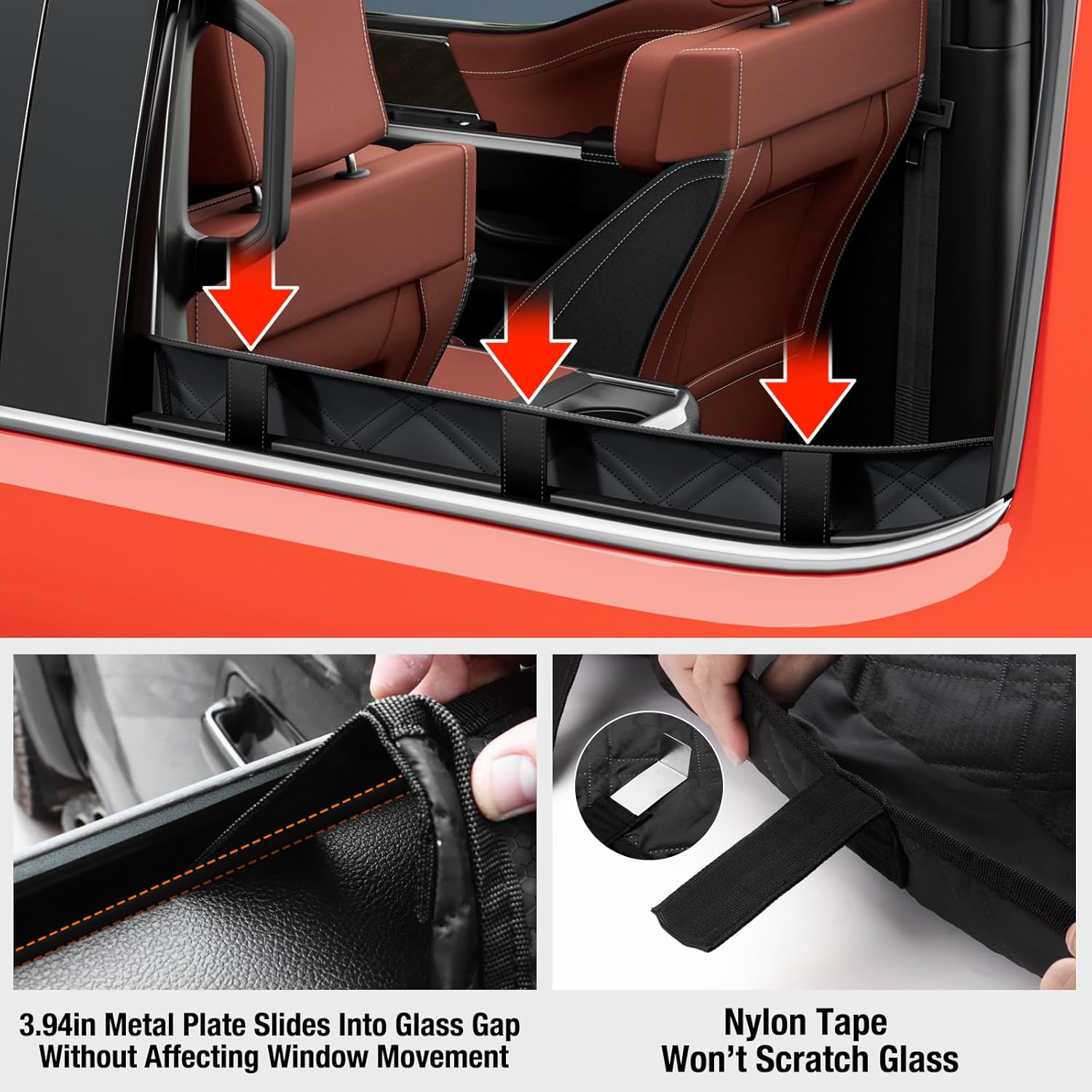 3.94in Metal Plate Slides Into Glass Gap Without Affecting Window Movement

Nylon Tape Won't Scratch Glass