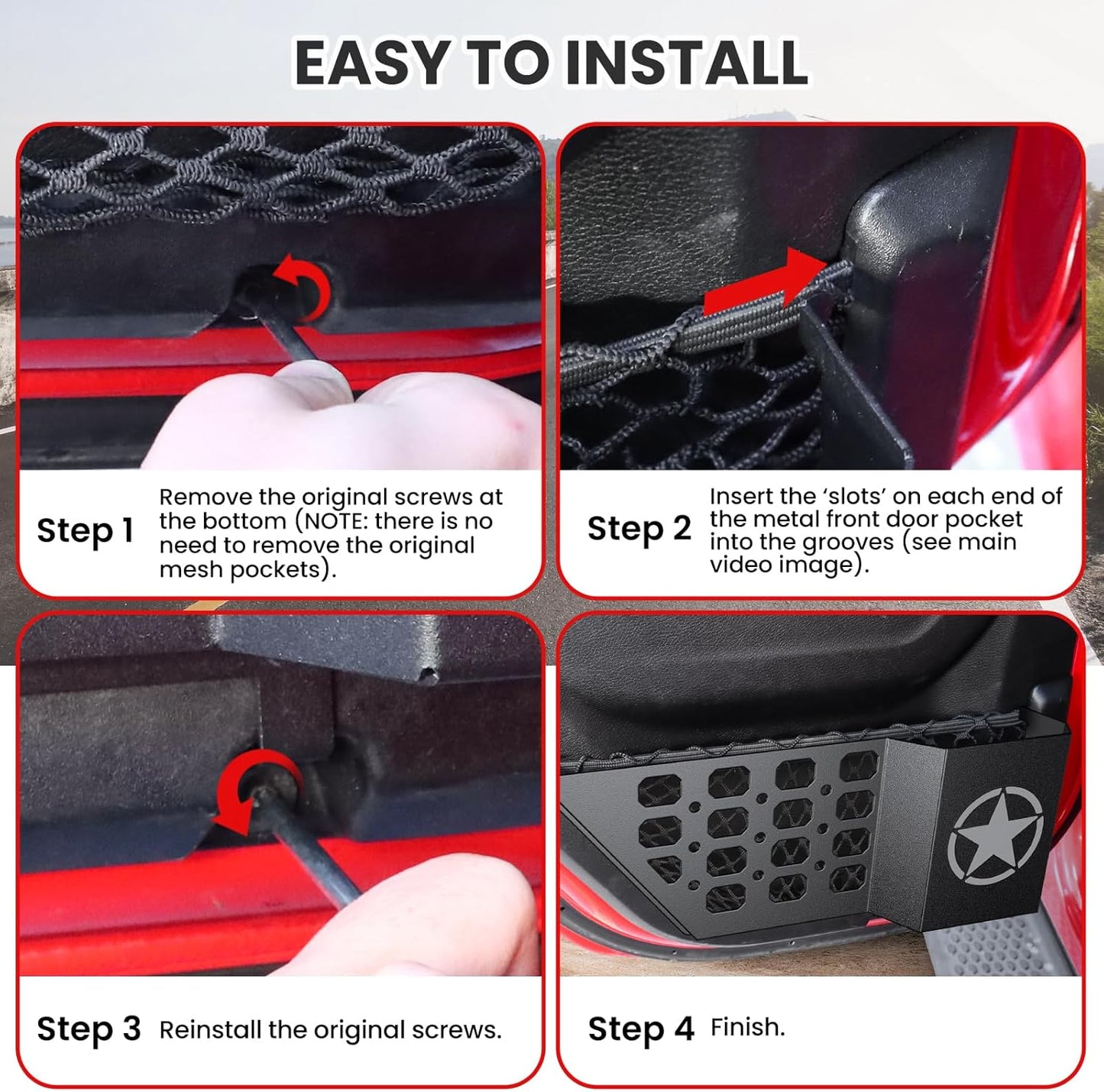 EASY TO INSTALL

Step 1 Remove the original screws at the bottom (NOTE: there is no need to remove the original mesh pockets).

Step 2 Insert the 'slots' on each end of the metal front door pocket into the grooves (see main video image).

Step 3 Reinstall the original screws.

Step 4 Finish.