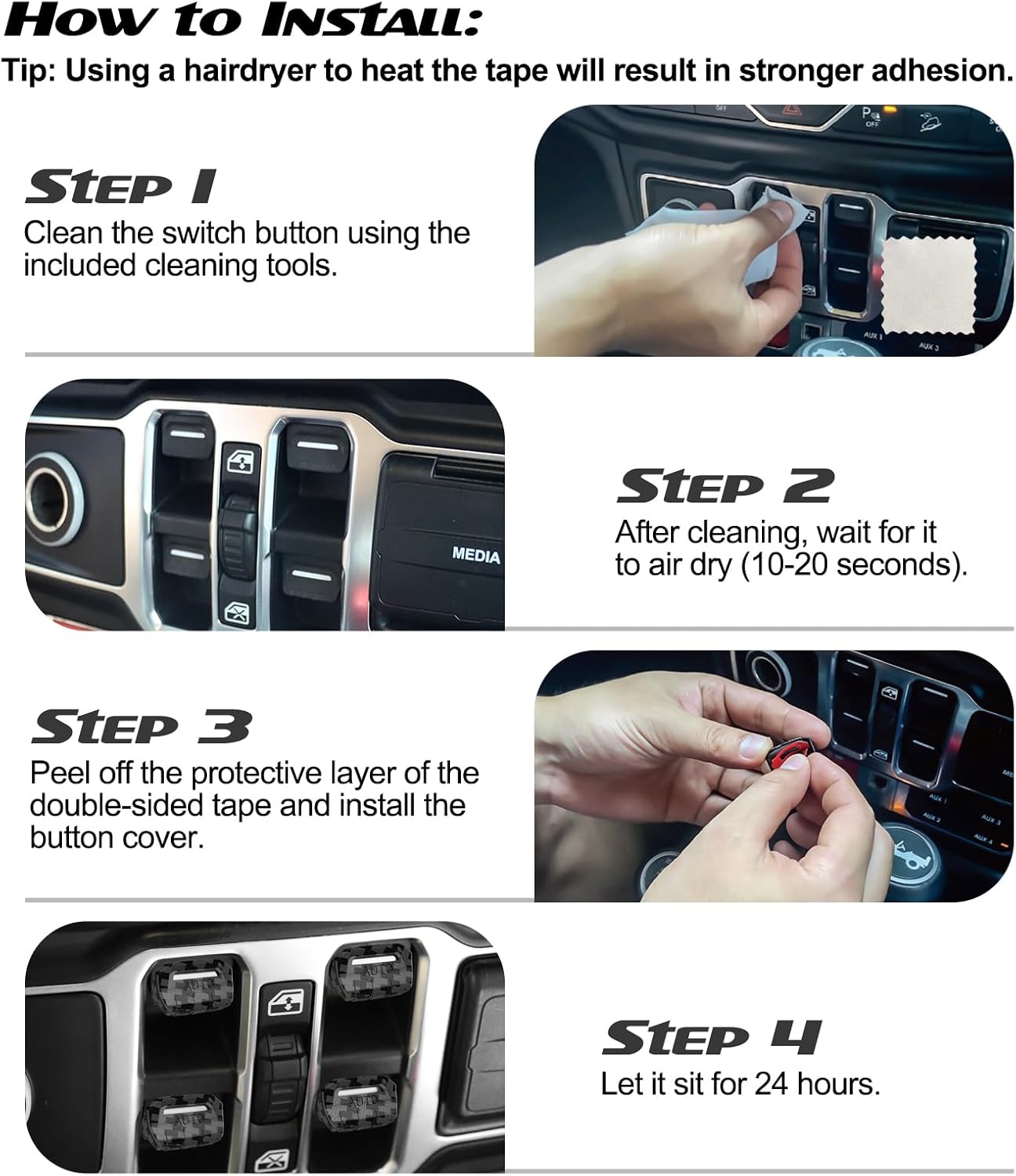 How to Install:
Tip: Using a hairdryer to heat the tape will result in stronger adhesion.

Step 1
Clean the switch button using the included cleaning tools.

OFF
P OFF
AUX 1
AUX 3

MEDIA

Step 2
After cleaning, wait for it to air dry (10-20 seconds).

Step 3
Peel off the protective layer of the double-sided tape and install the button cover.

AUX 1
AUX 2
AUX 3
AUX 4

AUTO
AUTO
AUTO
AUTO

Step 4
Let it sit for 24 hours.