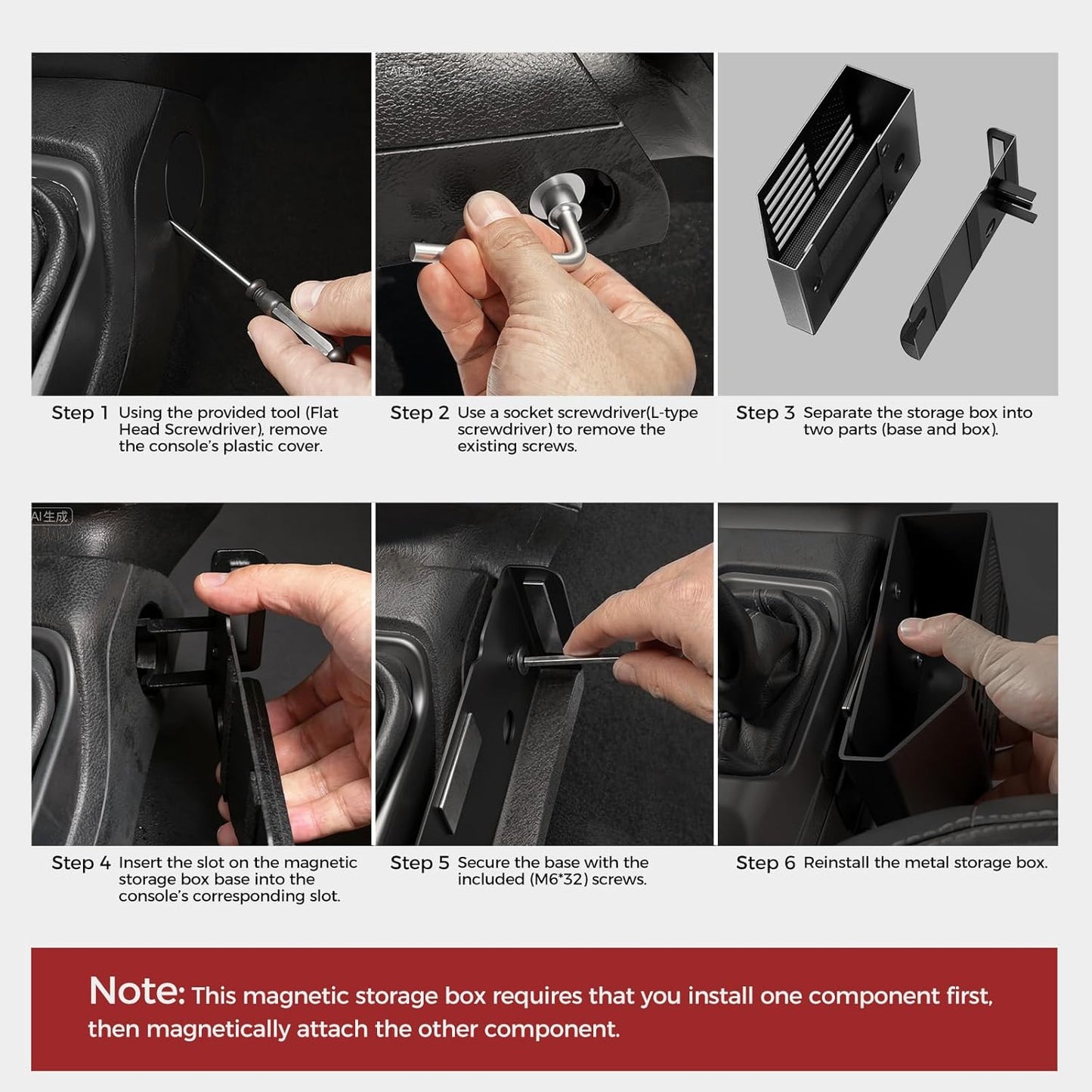 AI生成

Step 1 Using the provided tool (Flat Head Screwdriver), remove the console's plastic cover.

Step 2 Use a socket screwdriver(L-type screwdriver) to remove the existing screws.

Step 3 Separate the storage box into two parts (base and box).

AI生成

Step 4 Insert the slot on the magnetic storage box base into the console's corresponding slot.

Step 5 Secure the base with the included (M6*32) screws.

Step 6 Reinstall the metal storage box.

Note: This magnetic storage box requires that you install one component first, then magnetically attach the other component.